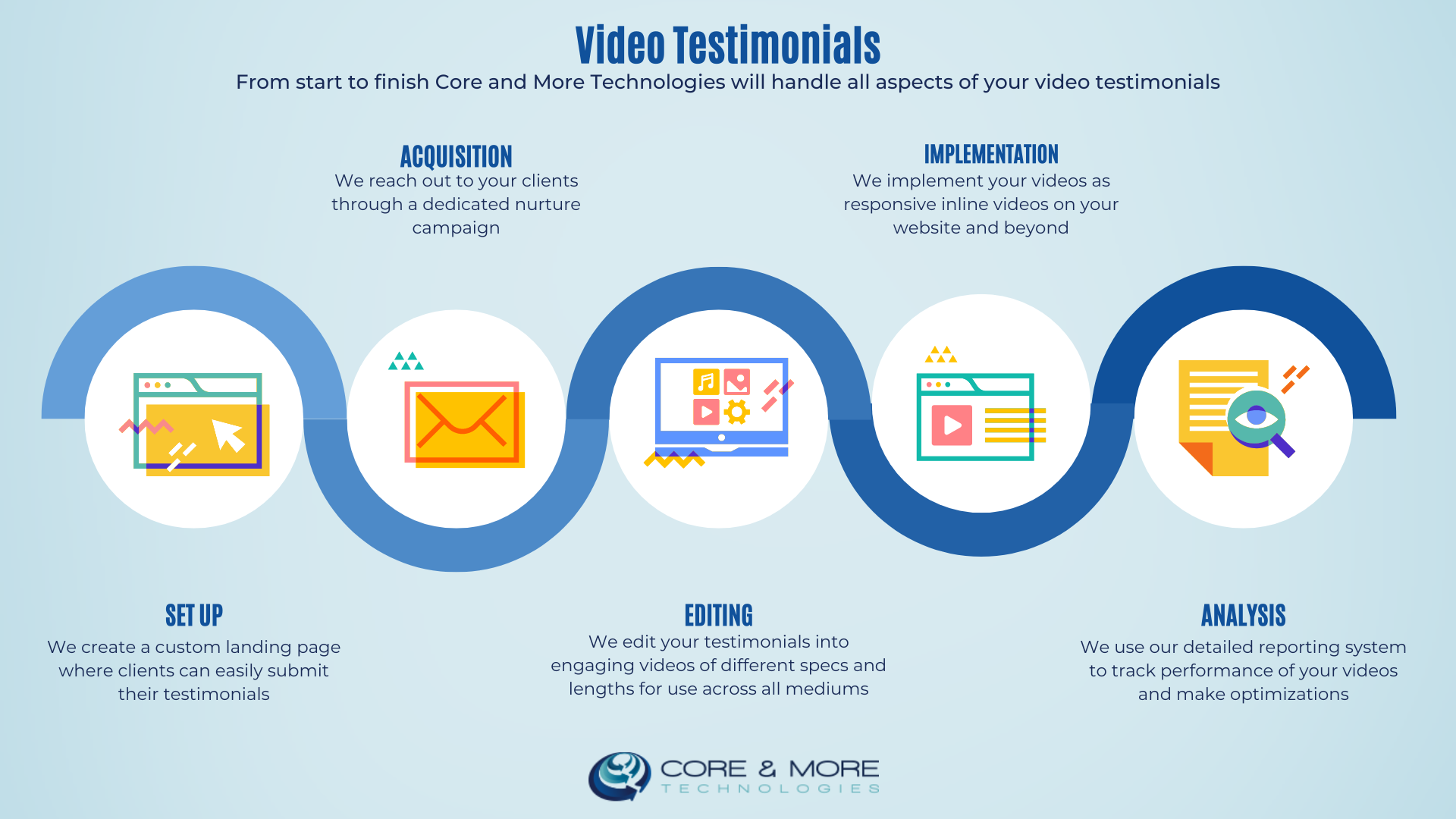 Video Testimonials

From start to finish Core and More Technologies will handle all aspects of your video testimonials

ACQUISITION

We reach out to your clients through a dedicated nurture campaign

IMPLEMENTATION

We implement your videos as responsive inline videos on your website and beyond

SET UP

We create a custom landing page where clients can easily submit their testimonials

EDITING

We edit your testimonials into engaging videos of different specs and lengths for use across all mediums

ANALYSIS

We use our detailed reporting system to track performance of your videos and make optimizations

CORE & MORE
TECHNOLOGIES